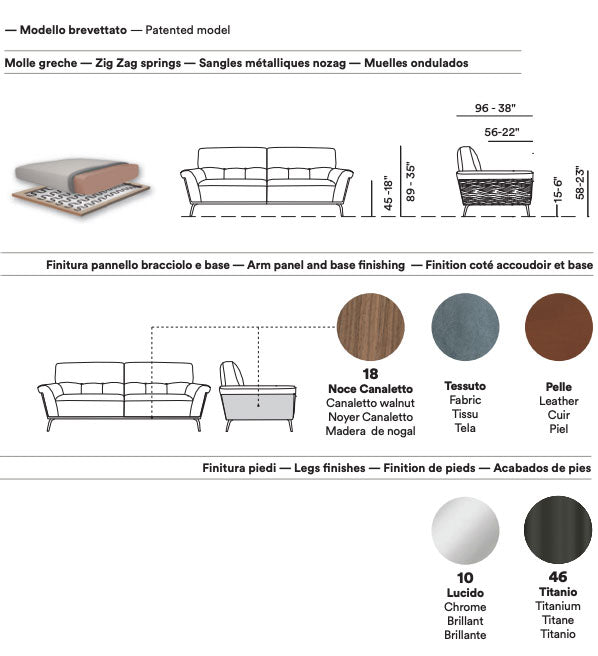 — Modello brevettato — Patented model

Molle greche — Zig Zag springs — Sangles métalliques nozag — Muelles ondulados

96 - 38"

56-22"

45 -18"

89 - 35"

15-6"

58-23"

Finitura pannello bracciolo e base — Arm panel and base finishing — Finition coté accoudoir et base

18
Noce Canaletto
Canaletto walnut
Noyer Canaletto
Madera de nogal

Tessuto
Fabric
Tissu
Tela

Pelle
Leather
Cuir
Piel

Finitura piedi — Legs finishes — Finition de pieds — Acabados de pies

10
Lucido
Chrome
Brillant
Brillante

46
Titanio
Titanium
Titane
Titanio