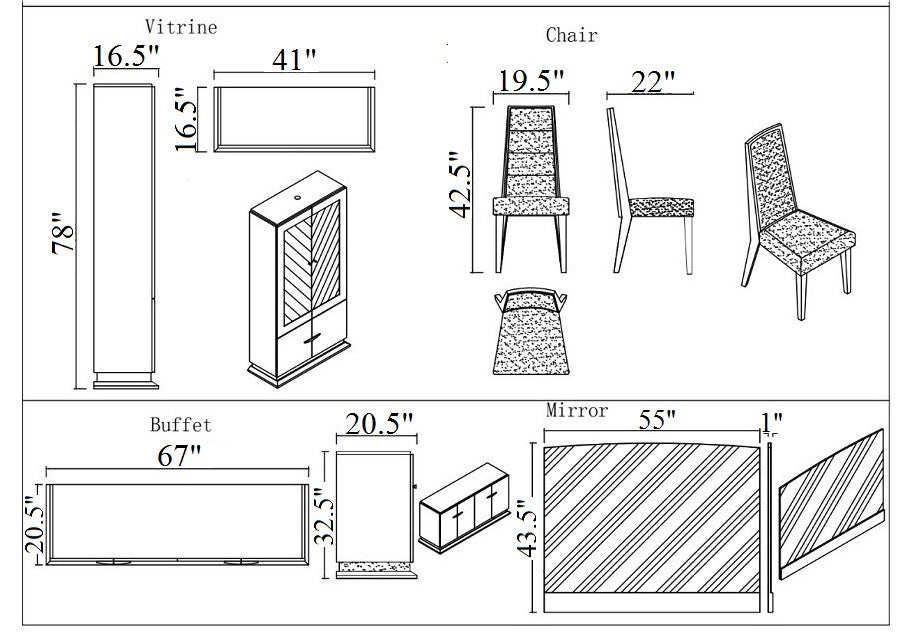 Vitrine
16.5"
41"
16.5"
78"

Chair
19.5"
22"
42.5"

Buffet
67"
20.5"
20.5"
32.5"

Mirror
55"
1"
43.5"