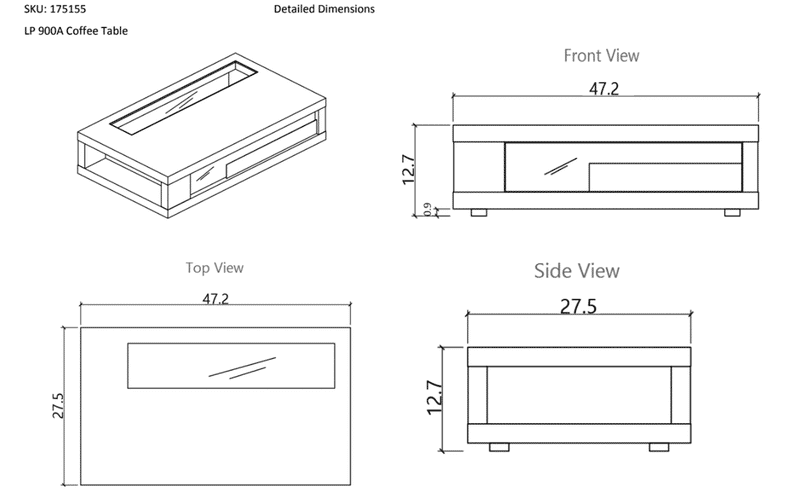 SKU: 175155

Detailed Dimensions

LP 900A Coffee Table

Front View

47.2

12.7

0.9

Top View

47.2

27.5

Side View

27.5

12.7