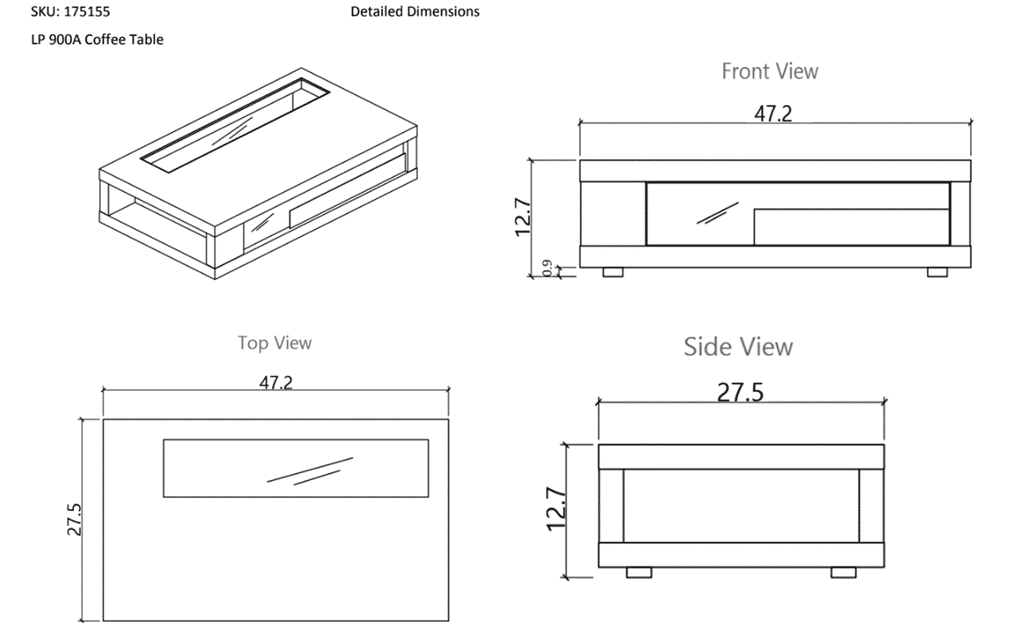 SKU: 175155

Detailed Dimensions

LP 900A Coffee Table

Front View

47.2

12.7

0.9

Top View

47.2

27.5

Side View

27.5

12.7