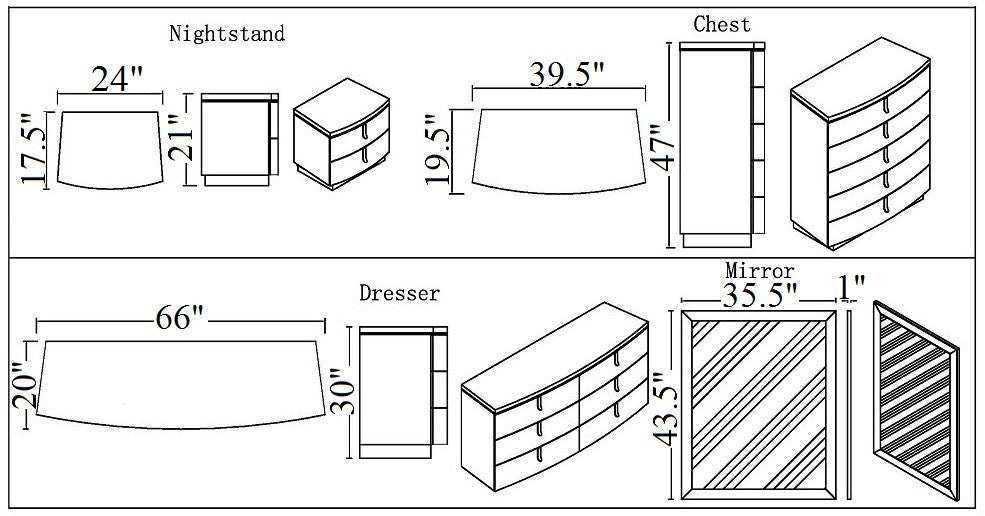 Nightstand

24"

17.5"

21"

Chest

39.5"

19.5"

47"

Dresser

66"

20"

30"

Mirror

35.5"

1"

43.5"